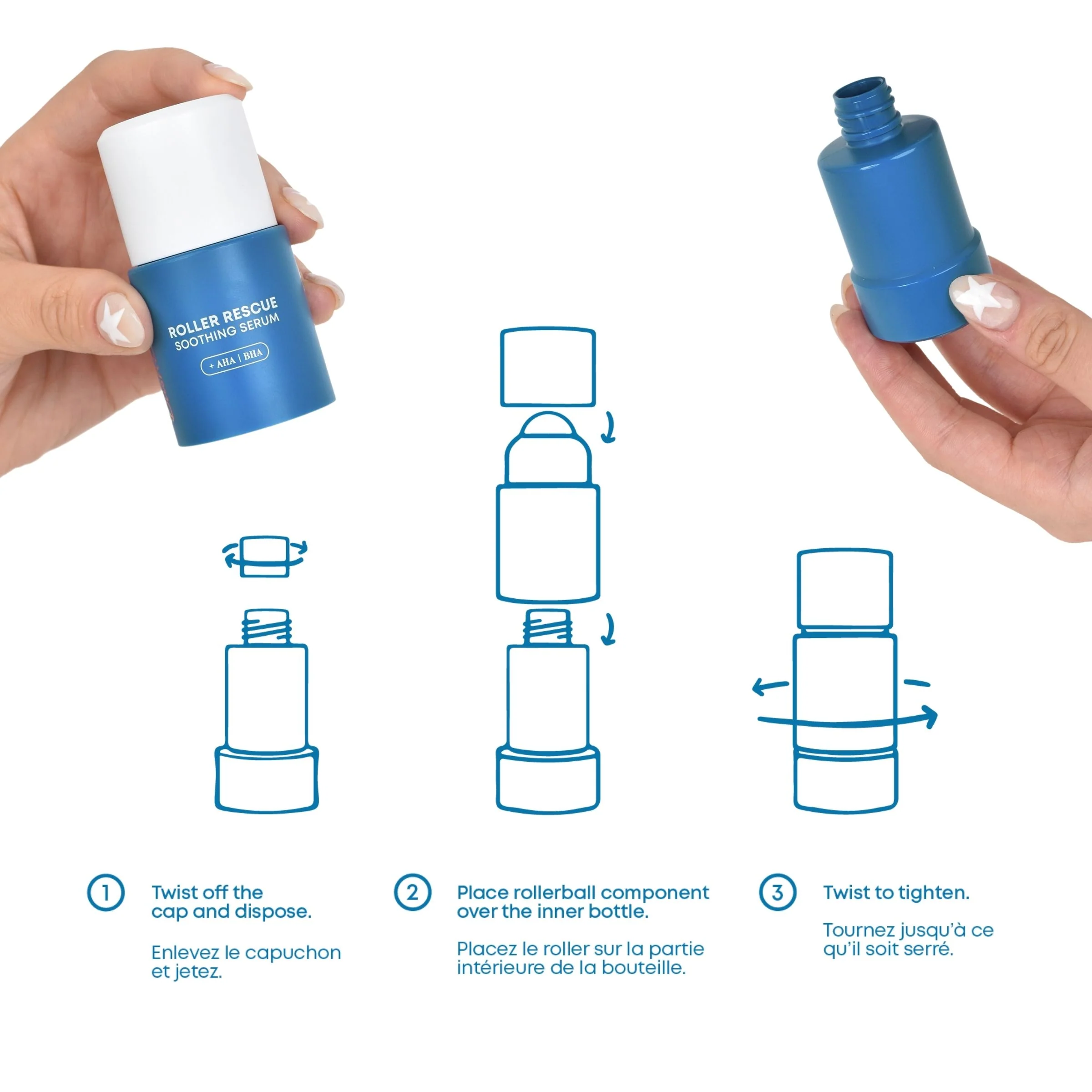 ROLLER RESCUE
SOOTHING SERUM
+ AHA | BHA

1 Twist off the cap and dispose.

Enlevez le capuchon et jetez.

2 Place rollerball component over the inner bottle.

Placez le roller sur la partie intérieure de la bouteille.

3 Twist to tighten.

Tournez jusqu'à ce qu'il soit serré.